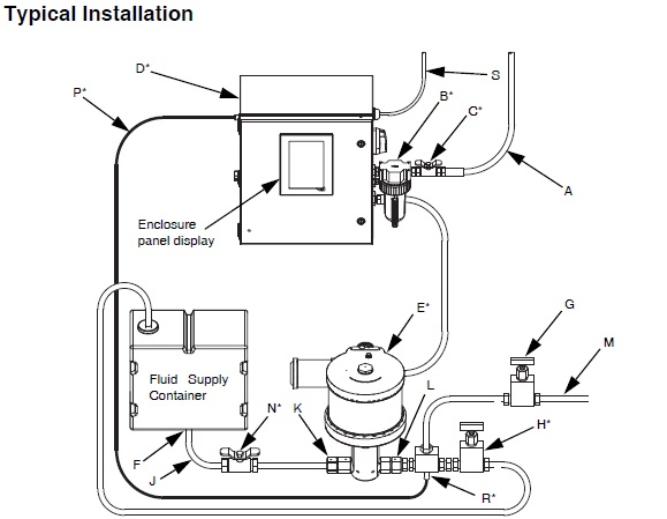 Typical Installation

D*
P*
S
B*
C*
A
Enclosure panel display
E*
G
M
Fluid Supply Container
N*
K
L
H*
F
J
R*